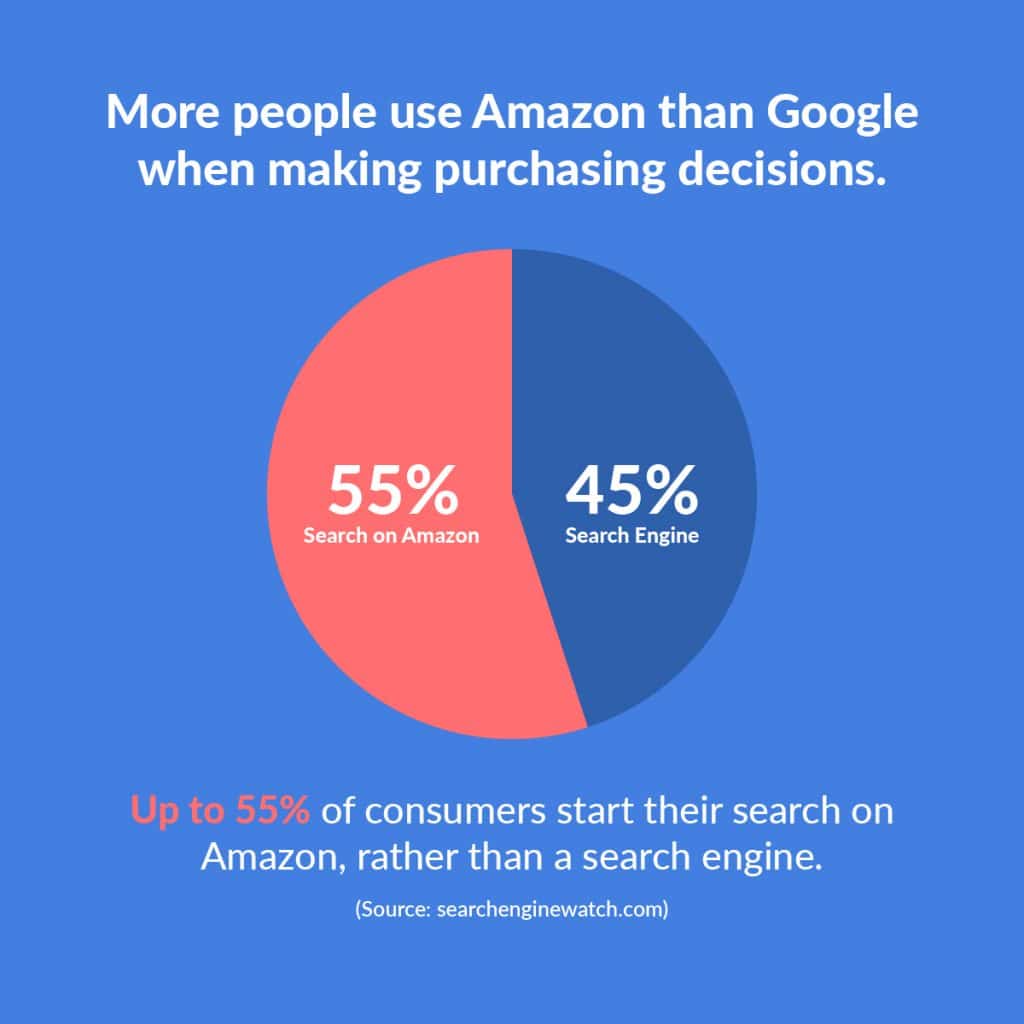 More people use Amazon than Google when making purchasing decisions.

55%
Search on Amazon

45%
Search Engine

Up to 55% of consumers start their search on Amazon, rather than a search engine.

(Source: searchenginewatch.com)